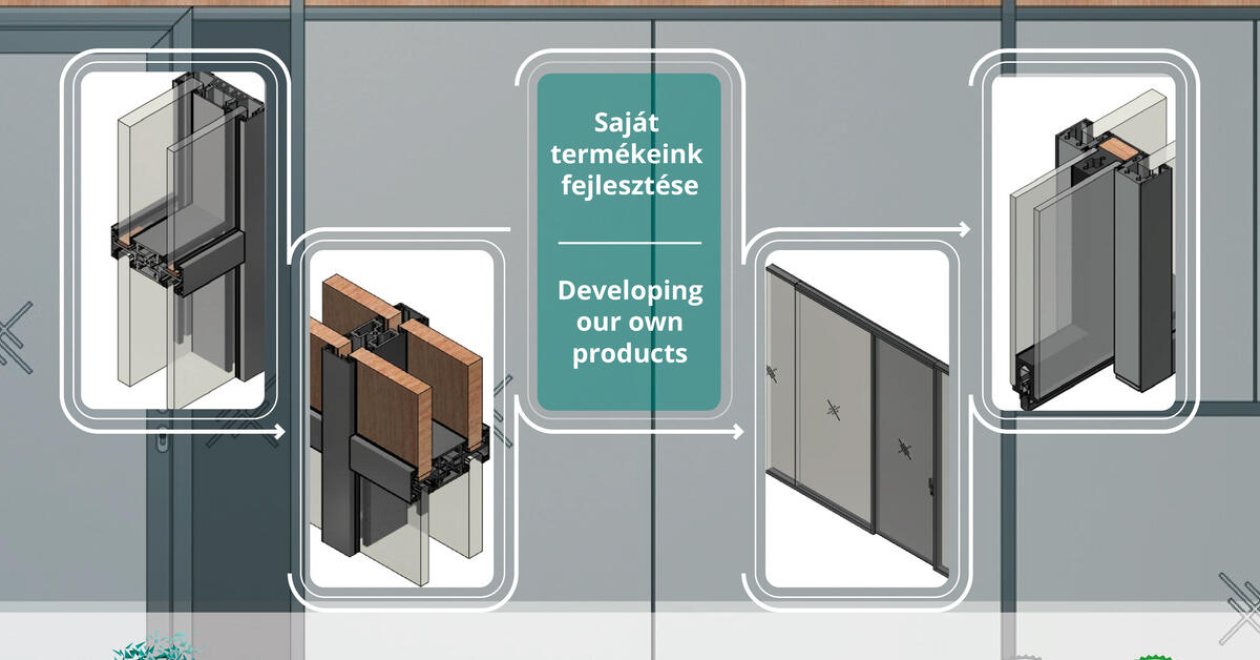 Saját termékeink fejlesztése

Developing our own products